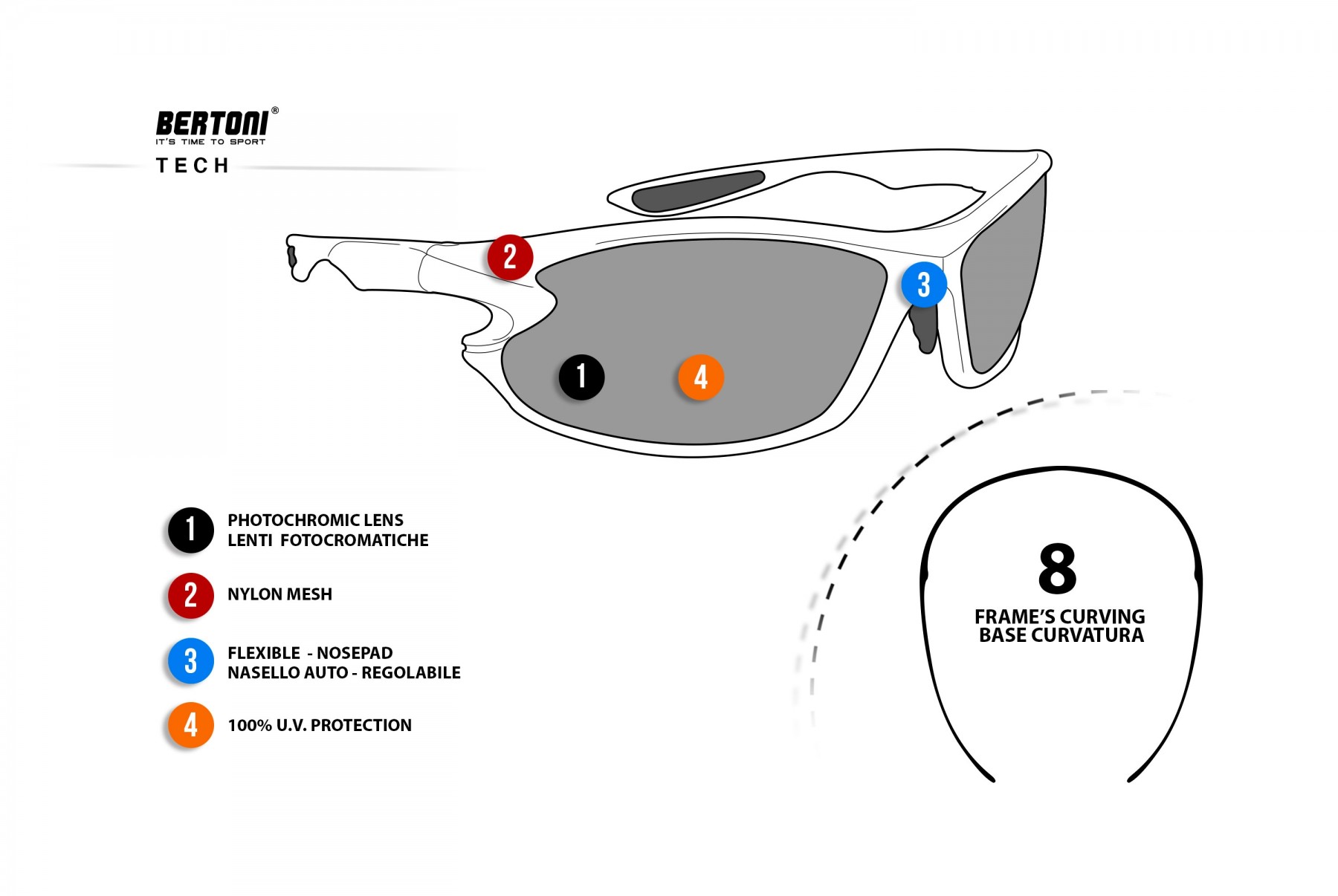 BERTONI®
IT'S TIME TO SPORT
TECH

2

3

1

4

1 PHOTOCHROMIC LENS
LENTI FOTOCROMATICHE

2 NYLON MESH

3 FLEXIBLE - NOSEPAD
NASELLO AUTO - REGOLABILE

4 100% U.V. PROTECTION

8
FRAME'S CURVING
BASE CURVATURA