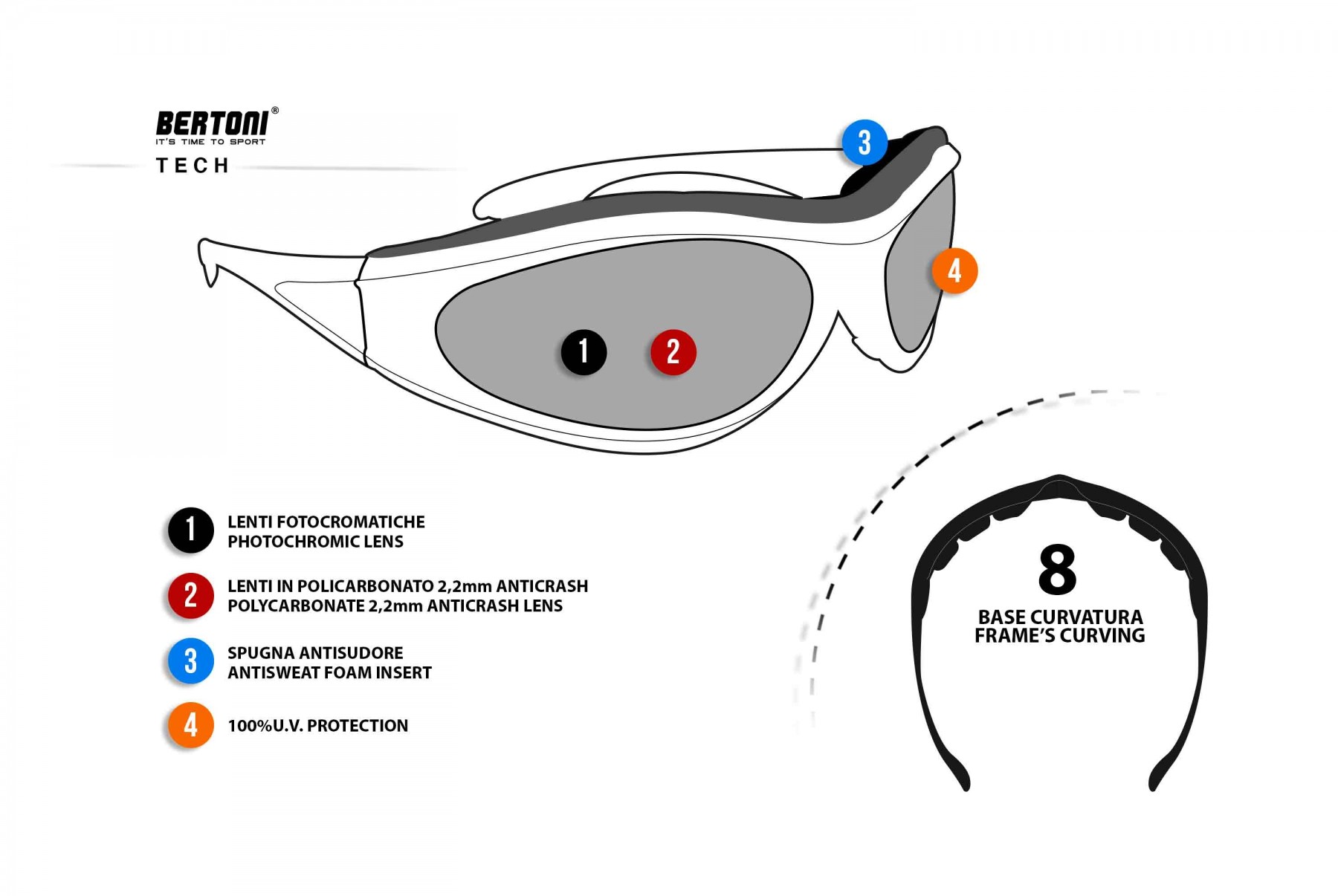 BERTONI®
IT'S TIME TO SPORT
TECH

3

4

1 2

1 LENTI FOTOCROMATICHE
PHOTOCHROMIC LENS

2 LENTI IN POLICARBONATO 2,2mm ANTICRASH
POLYCARBONATE 2,2mm ANTICRASH LENS

3 SPUGNA ANTISUDORE
ANTISWEAT FOAM INSERT

4 100%U.V. PROTECTION

8
BASE CURVATURA
FRAME'S CURVING