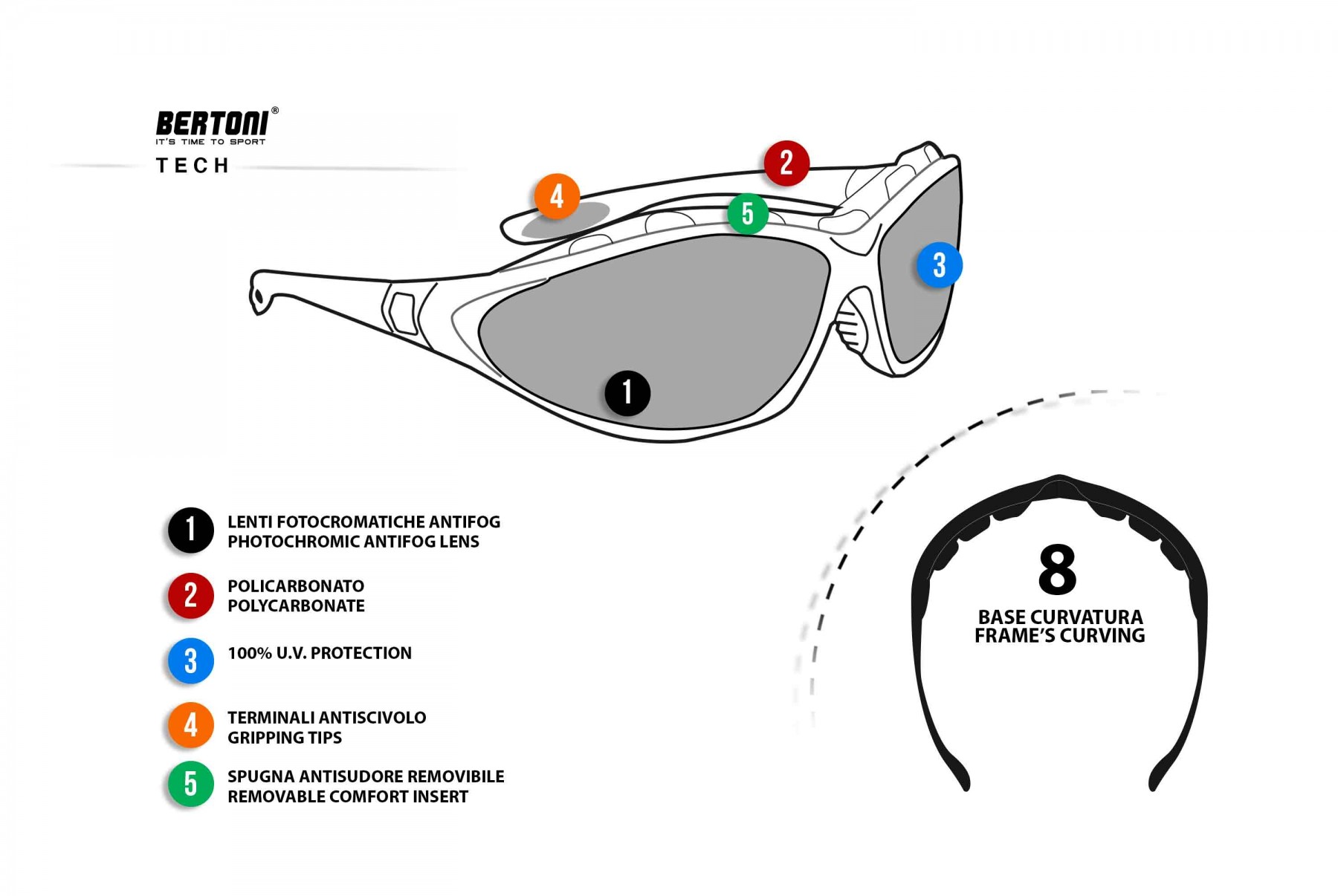 BERTONI®
IT'S TIME TO SPORT
TECH

2
4
5
3
1

1 LENTI FOTOCROMATICHE ANTIFOG
PHOTOCHROMIC ANTIFOG LENS

2 POLICARBONATO
POLYCARBONATE

3 100% U.V. PROTECTION

4 TERMINALI ANTISCIVOLO
GRIPPING TIPS

5 SPUGNA ANTISUDORE REMOVIBILE
REMOVABLE COMFORT INSERT

8
BASE CURVATURA
FRAME'S CURVING