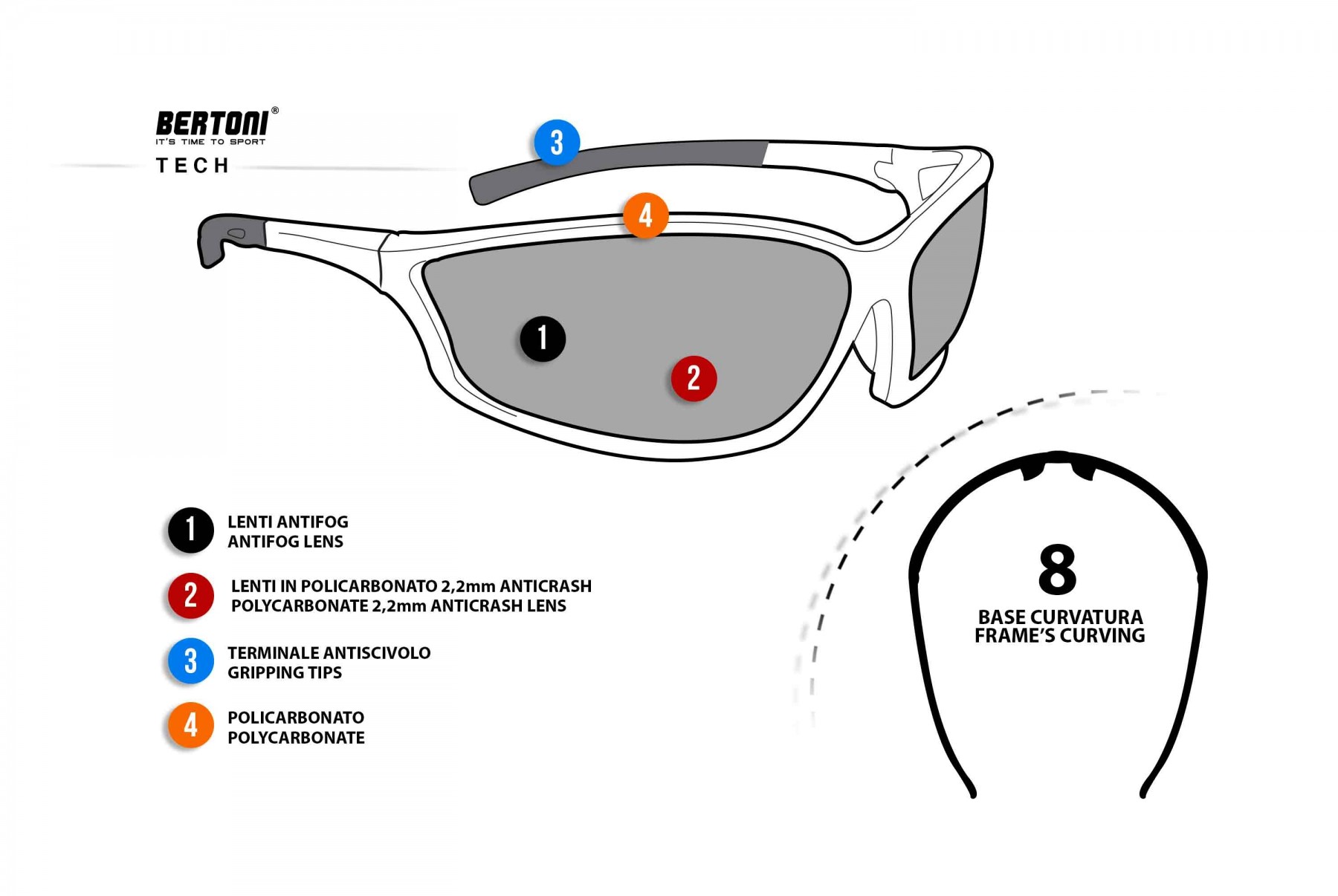 BERTONI®
IT'S TIME TO SPORT
TECH

3
4
1
2

1 LENTI ANTIFOG
ANTIFOG LENS

2 LENTI IN POLICARBONATO 2,2mm ANTICRASH
POLYCARBONATE 2,2mm ANTICRASH LENS

3 TERMINALE ANTISCIVOLO
GRIPPING TIPS

4 POLICARBONATO
POLYCARBONATE

8
BASE CURVATURA
FRAME'S CURVING