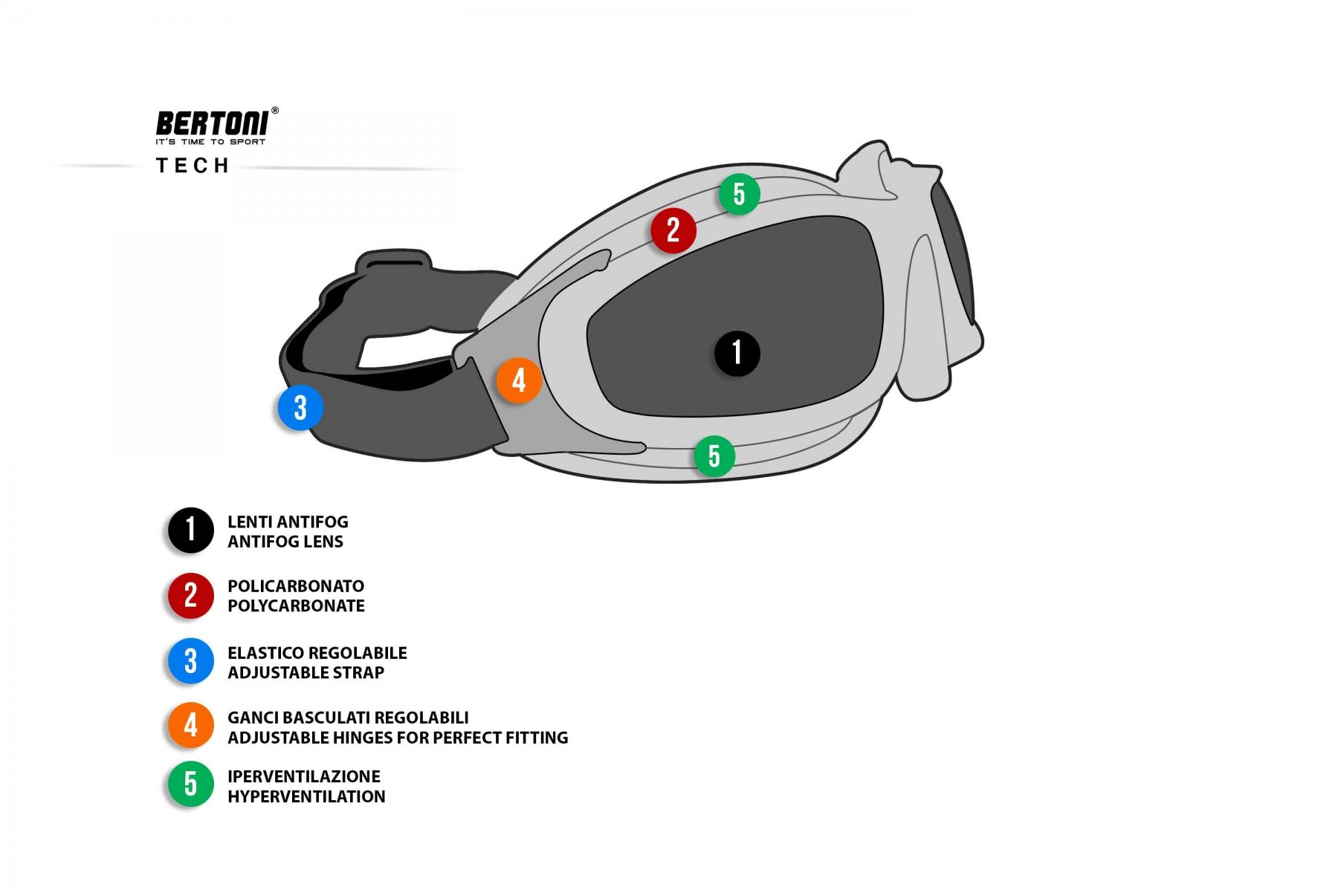 BERTONI®
IT'S TIME TO SPORT
TECH

5
2
1
4
3
5

1 LENTI ANTIFOG
ANTIFOG LENS

2 POLICARBONATO
POLYCARBONATE

3 ELASTICO REGOLABILE
ADJUSTABLE STRAP

4 GANCI BASCULATI REGOLABILI
ADJUSTABLE HINGES FOR PERFECT FITTING

5 IPERVENTILAZIONE
HYPERVENTILATION