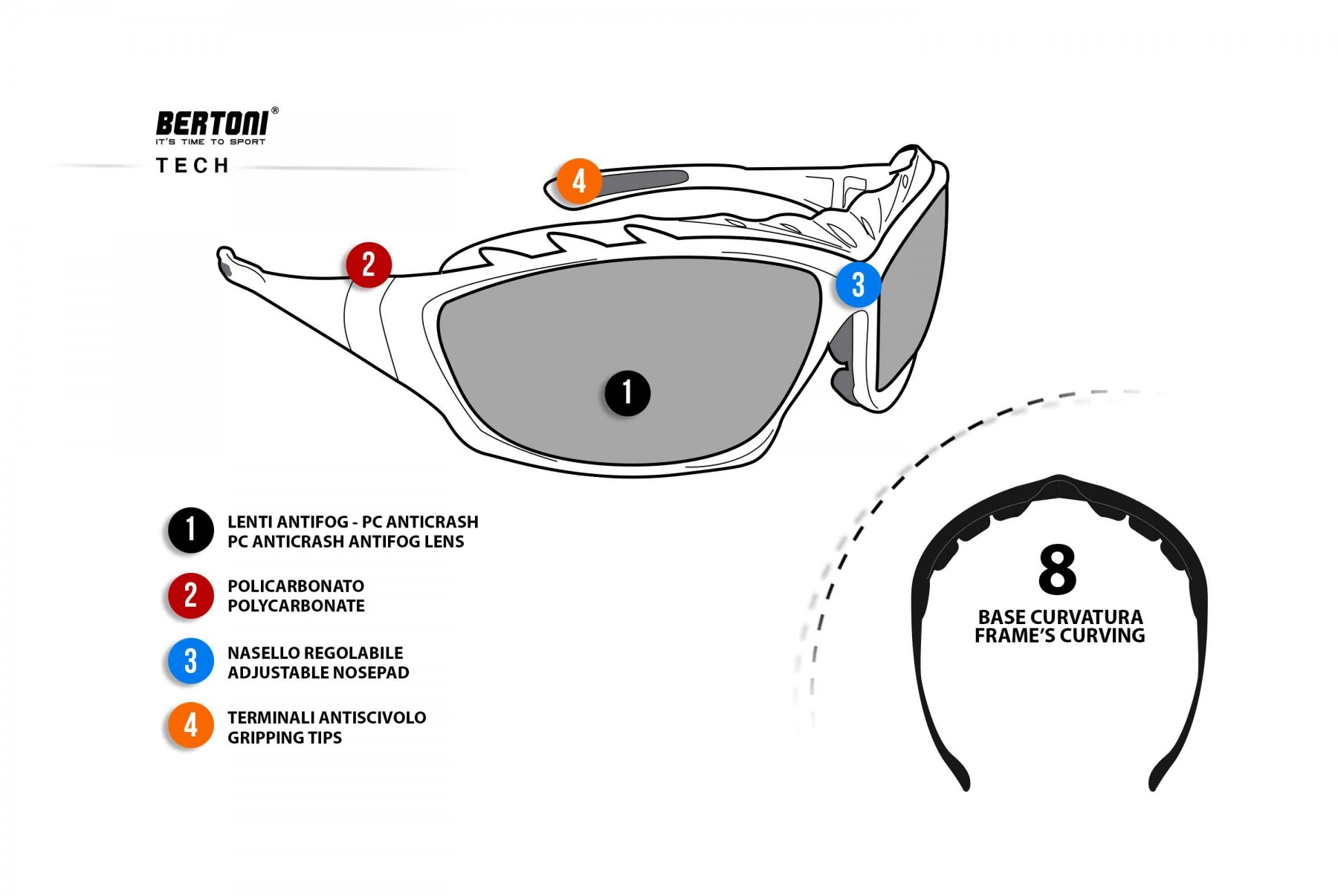 BERTONI®
IT'S TIME TO SPORT
TECH

4
2
3
1

1 LENTI ANTIFOG - PC ANTICRASH
PC ANTICRASH ANTIFOG LENS

2 POLICARBONATO
POLYCARBONATE

3 NASELLO REGOLABILE
ADJUSTABLE NOSEPAD

4 TERMINALI ANTISCIVOLO
GRIPPING TIPS

8
BASE CURVATURA
FRAME'S CURVING