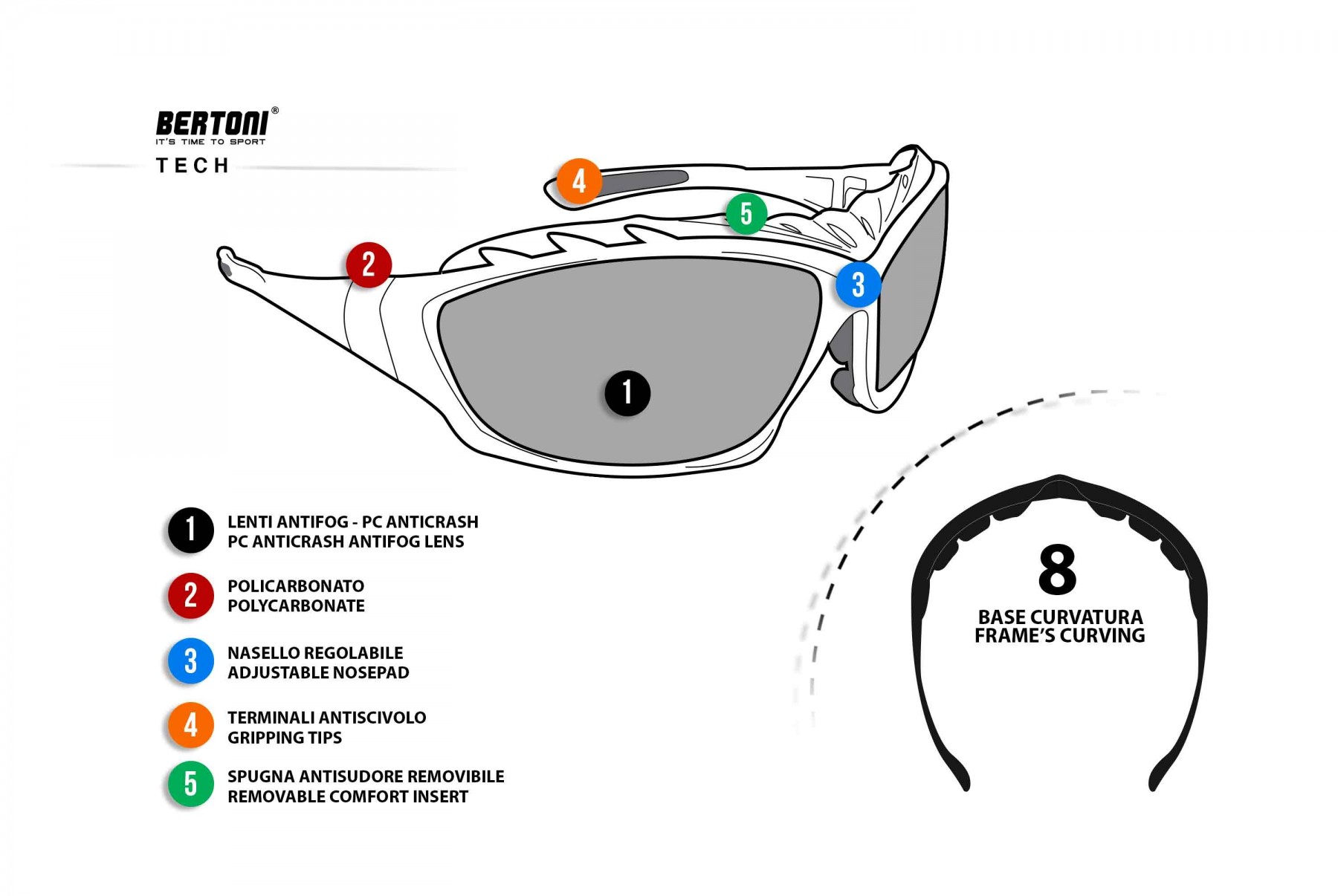 BERTONI®
IT'S TIME TO SPORT
TECH

4
5
2
3
1

1 LENTI ANTIFOG - PC ANTICRASH
PC ANTICRASH ANTIFOG LENS

2 POLICARBONATO
POLYCARBONATE

3 NASELLO REGOLABILE
ADJUSTABLE NOSEPAD

4 TERMINALI ANTISCIVOLO
GRIPPING TIPS

5 SPUGNA ANTISUDORE REMOVIBILE
REMOVABLE COMFORT INSERT

8
BASE CURVATURA
FRAME'S CURVING